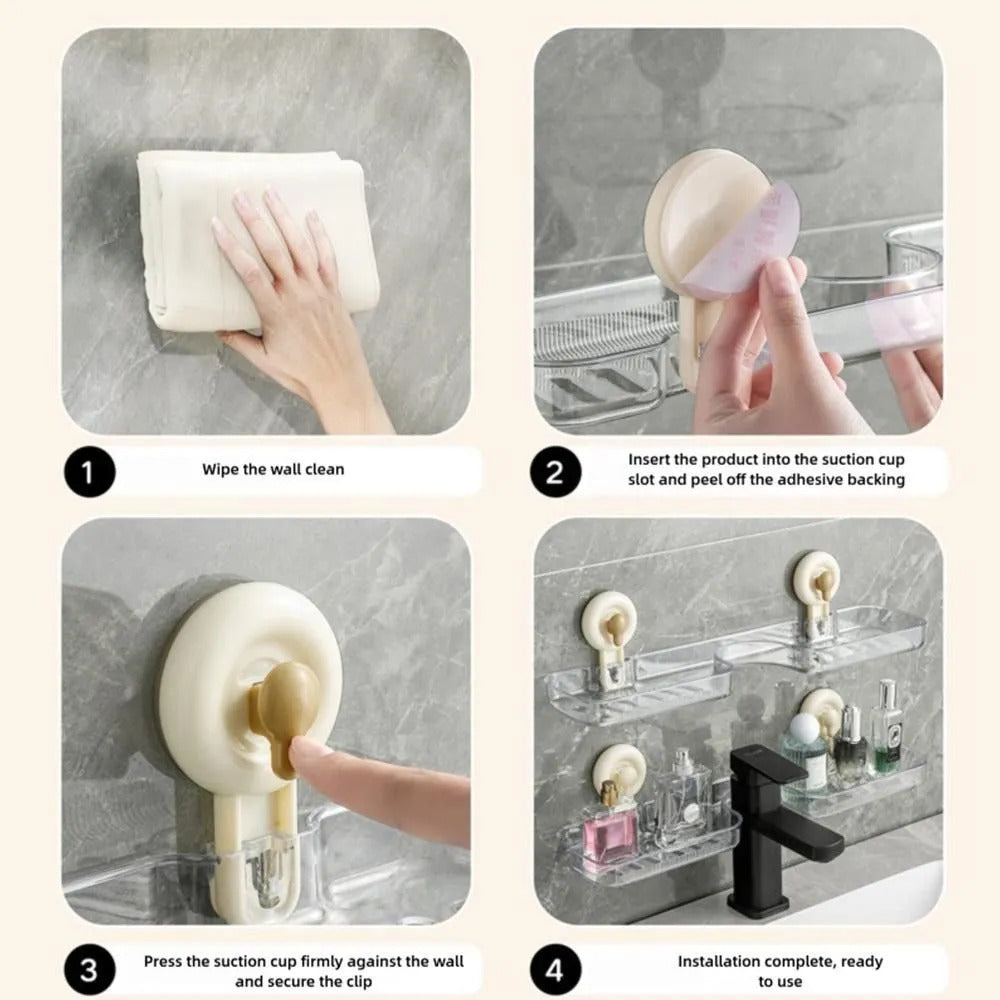 1
Wipe the wall clean

2
Insert the product into the suction cup slot and peel off the adhesive backing

3
Press the suction cup firmly against the wall and secure the clip

4
Installation complete, ready to use